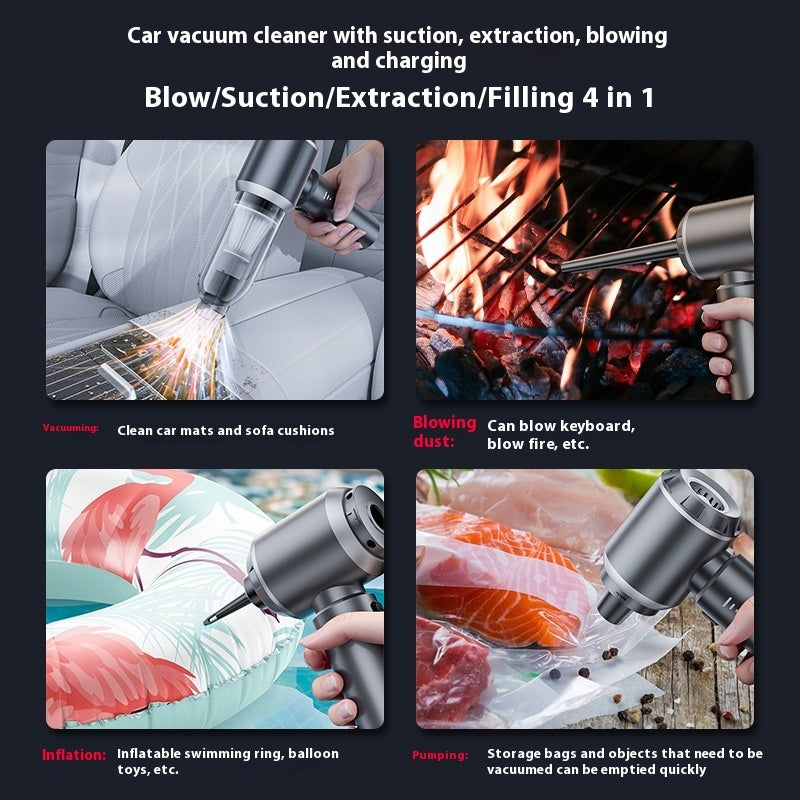 Car vacuum cleaner with suction, extraction, blowing and charging

Blow/Suction/Extraction/Filling 4 in 1

Vacuuming: Clean car mats and sofa cushions

Blowing dust: Can blow keyboard, blow fire, etc.

Inflation: Inflatable swimming ring, balloon toys, etc.

Pumping: Storage bags and objects that need to be vacuumed can be emptied quickly